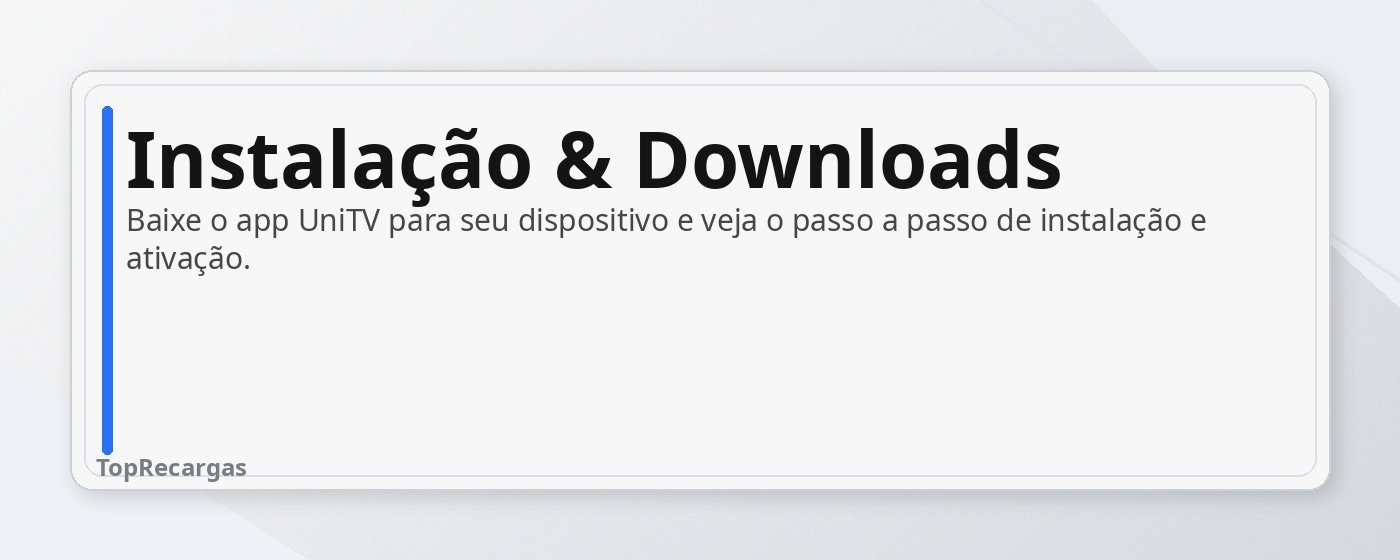 Instalação & Downloads

Baixe o app UniTV para seu dispositivo e veja o passo a passo de instalação e ativação.

TopRecargas